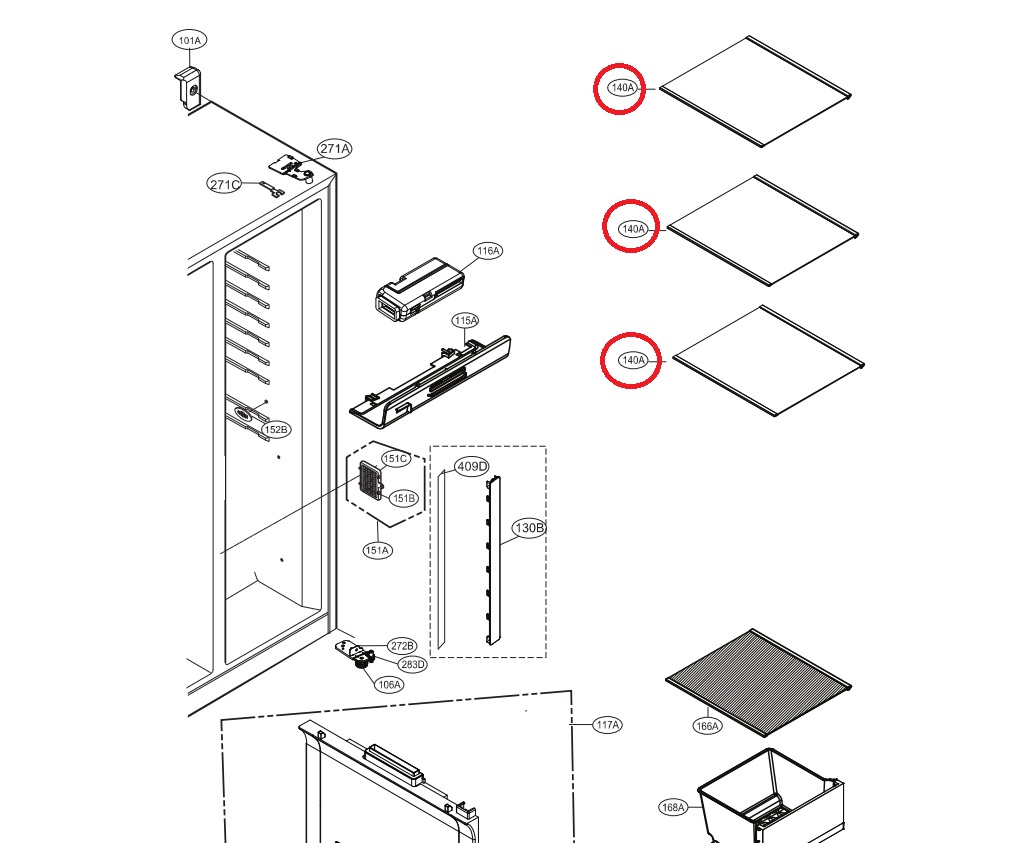 101A
271A
271C
116A
115A
152B
151C
151B
151A
409D
130B
272B
283D
106A
117A
140A
140A
140A
166A
168A