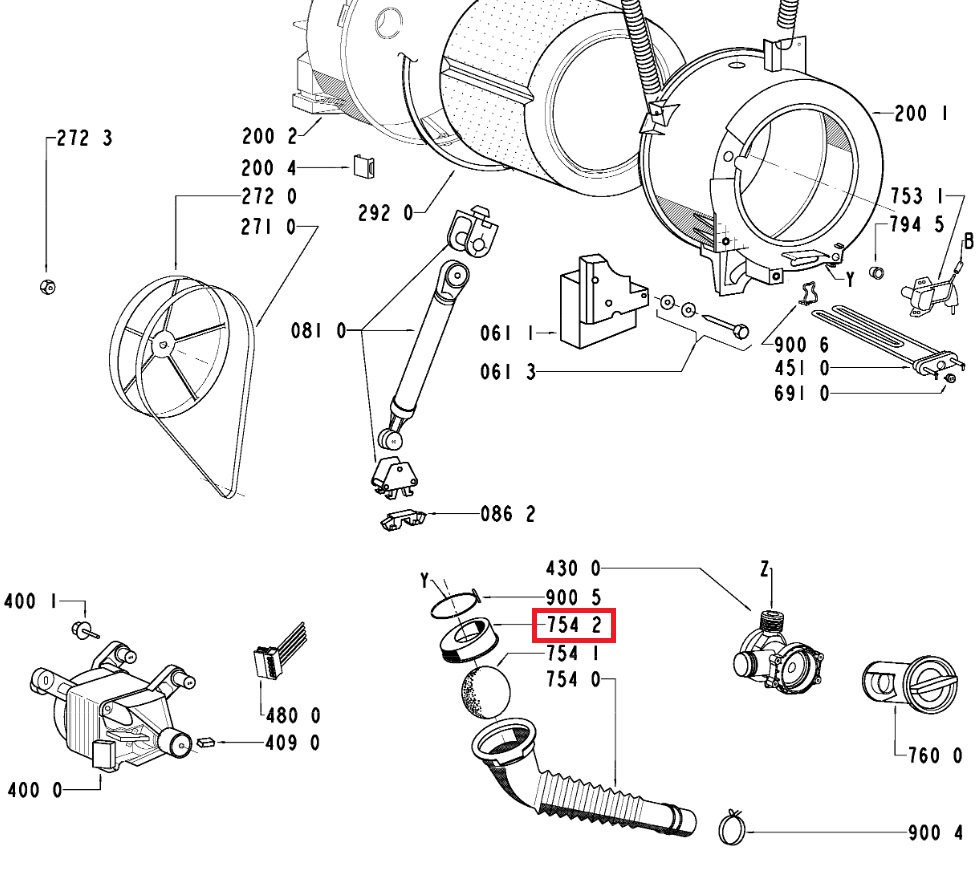 272 3
200 2
200 4
272 0
271 0
292 0
200 1
753 1
794 5
B
Y
081 0
061 1
061 3
900 6
451 0
691 0
086 2
400 1
480 0
409 0
400 0
Y
430 0
900 5
754 2
754 1
754 0
Z
760 0
900 4